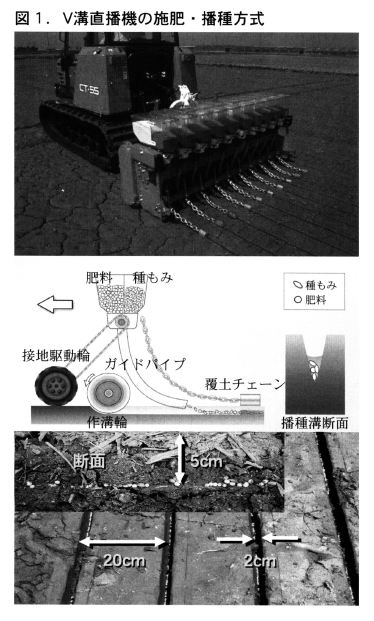 図１．V溝直播機の施肥・播種方式

CT-55

肥料　種もみ

種もみ
肥料

接地駆動輪
ガイドパイプ
覆土チェーン
作溝輪
播種溝断面

断面
5cm
20cm
2cm